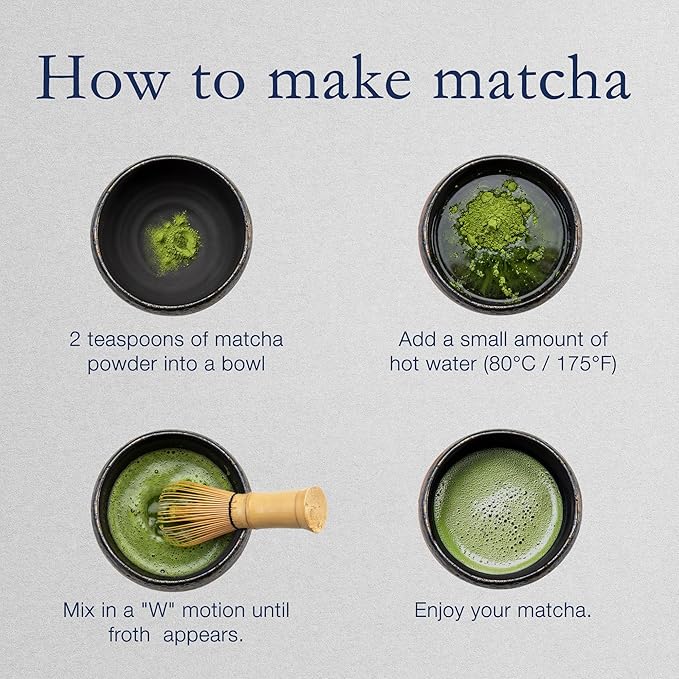 How to make matcha

2 teaspoons of matcha powder into a bowl

Add a small amount of hot water (80°C / 175°F)

Mix in a "W" motion until froth appears.

Enjoy your matcha.