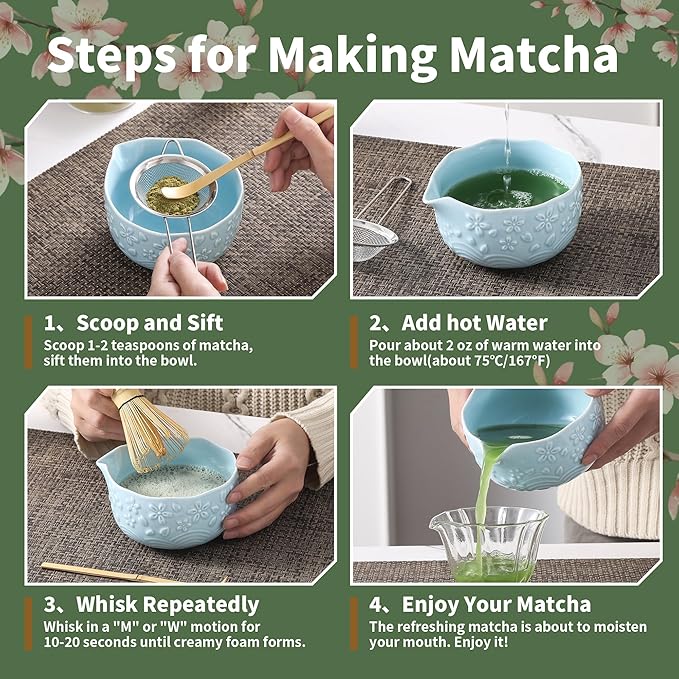 Steps for Making Matcha

1、Scoop and Sift
Scoop 1-2 teaspoons of matcha, sift them into the bowl.

2、Add hot Water
Pour about 2 oz of warm water into the bowl(about 75℃/167°F)

3、Whisk Repeatedly
Whisk in a "M" or "W" motion for 10-20 seconds until creamy foam forms.

4、Enjoy Your Matcha
The refreshing matcha is about to moisten your mouth. Enjoy it!