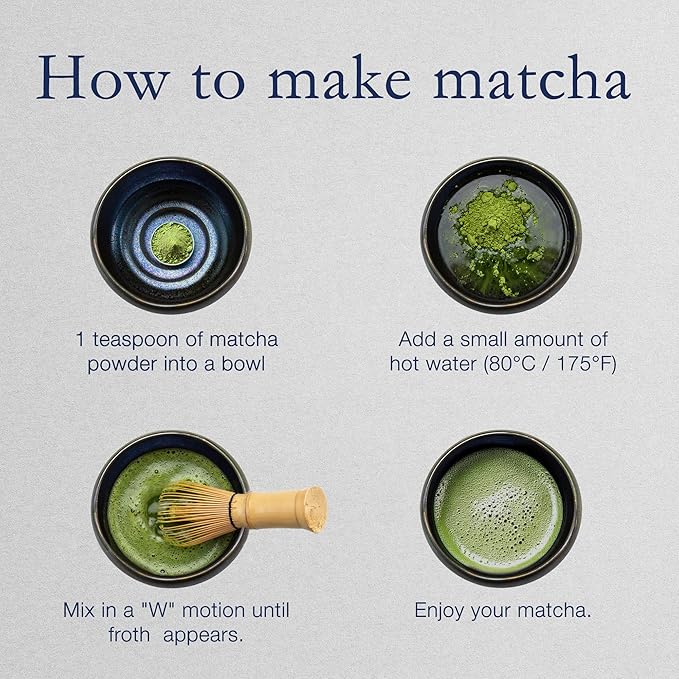 How to make matcha

1 teaspoon of matcha powder into a bowl

Add a small amount of hot water (80°C / 175°F)

Mix in a "W" motion until froth appears.

Enjoy your matcha.