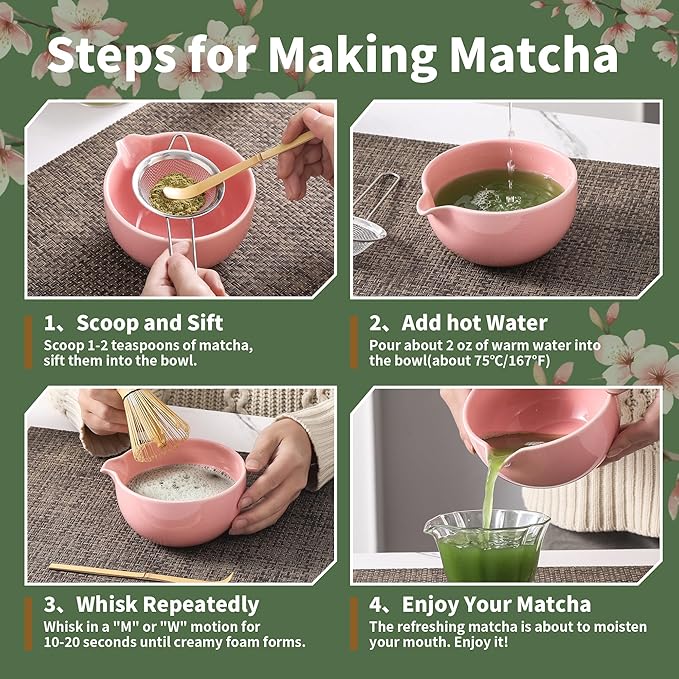 Steps for Making Matcha

1、Scoop and Sift
Scoop 1-2 teaspoons of matcha, sift them into the bowl.

2、Add hot Water
Pour about 2 oz of warm water into the bowl(about 75℃/167°F)

3、Whisk Repeatedly
Whisk in a "M" or "W" motion for 10-20 seconds until creamy foam forms.

4、Enjoy Your Matcha
The refreshing matcha is about to moisten your mouth. Enjoy it!