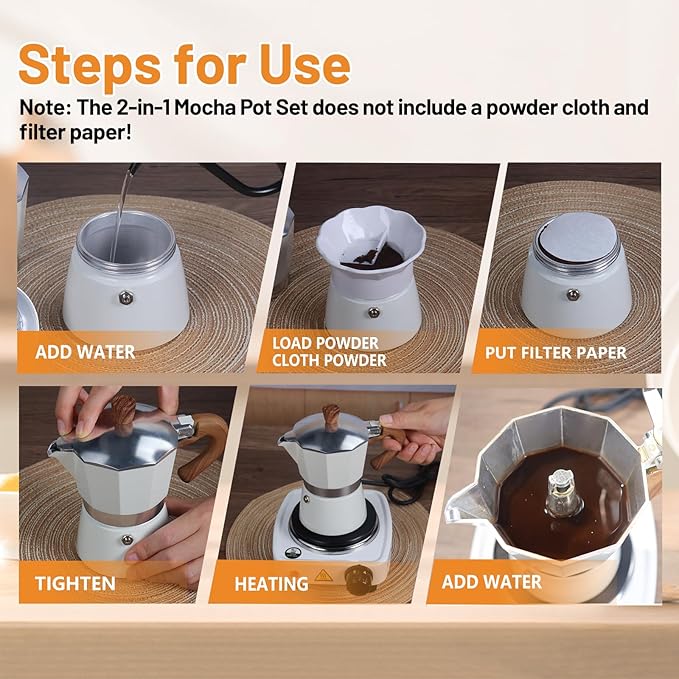 Steps for Use

Note: The 2-in-1 Mocha Pot Set does not include a powder cloth and filter paper!

ADD WATER

LOAD POWDER CLOTH POWDER

PUT FILTER PAPER

TIGHTEN

HEATING

ADD WATER