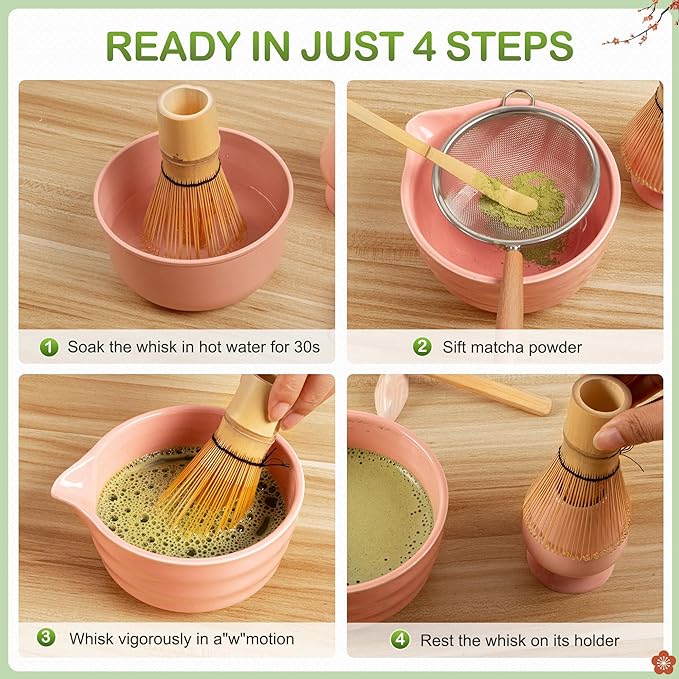 READY IN JUST 4 STEPS

1 Soak the whisk in hot water for 30s

2 Sift matcha powder

3 Whisk vigorously in a"w"motion

4 Rest the whisk on its holder