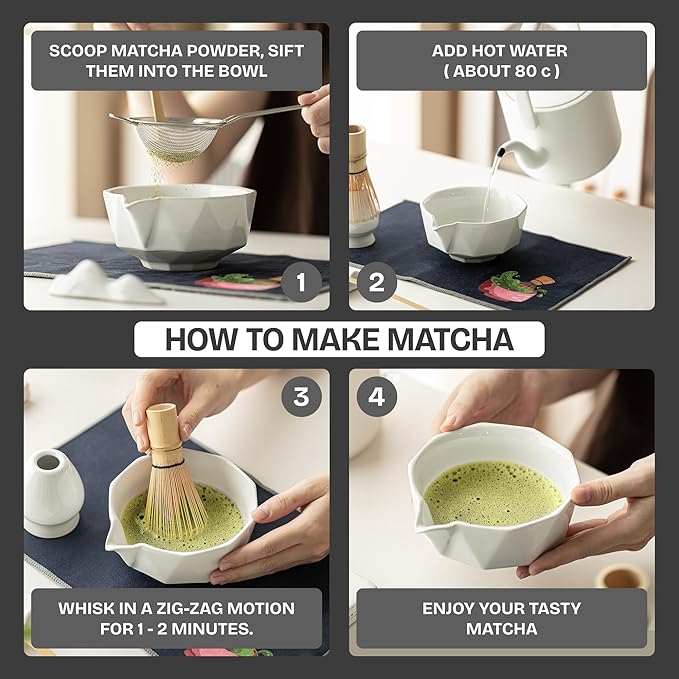 SCOOP MATCHA POWDER, SIFT THEM INTO THE BOWL

1

ADD HOT WATER ( ABOUT 80 c )

2

HOW TO MAKE MATCHA

3

WHISK IN A ZIG-ZAG MOTION FOR 1 - 2 MINUTES.

4

ENJOY YOUR TASTY MATCHA