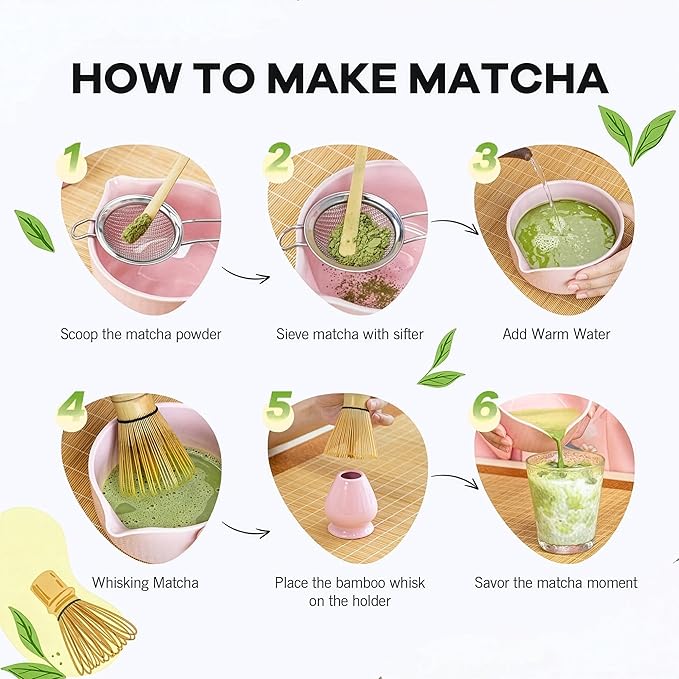 HOW TO MAKE MATCHA

1

Scoop the matcha powder

2

Sieve matcha with sifter

3

Add Warm Water

4

Whisking Matcha

5

Place the bamboo whisk on the holder

6

Savor the matcha moment