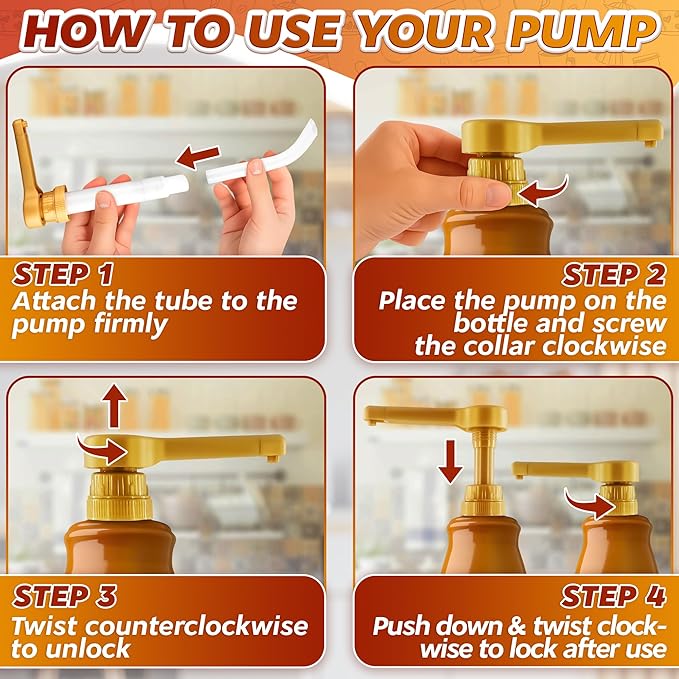 HOW TO USE YOUR PUMP

STEP 1
Attach the tube to the pump firmly

STEP 2
Place the pump on the bottle and screw the collar clockwise

STEP 3
Twist counterclockwise to unlock

STEP 4
Push down & twist clockwise to lock after use