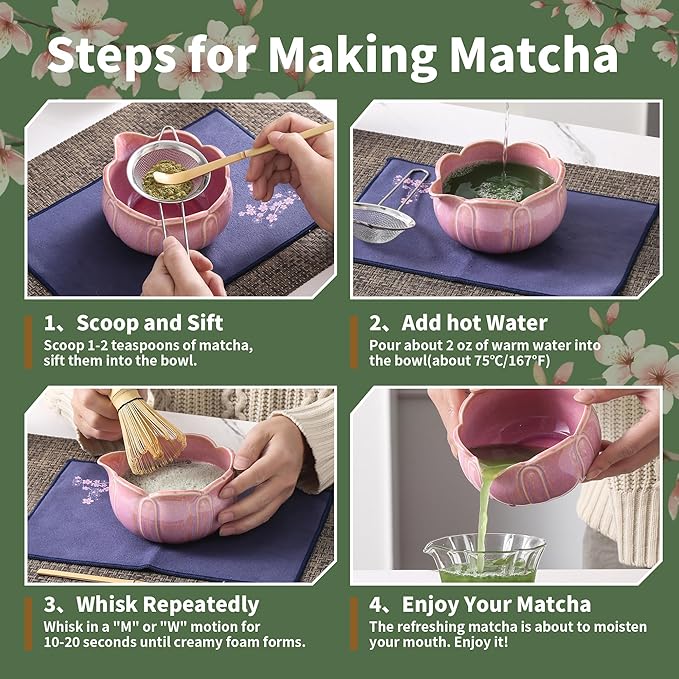 Steps for Making Matcha

1、Scoop and Sift
Scoop 1-2 teaspoons of matcha, sift them into the bowl.

2、Add hot Water
Pour about 2 oz of warm water into the bowl(about 75℃/167°F)

3、Whisk Repeatedly
Whisk in a "M" or "W" motion for 10-20 seconds until creamy foam forms.

4、Enjoy Your Matcha
The refreshing matcha is about to moisten your mouth. Enjoy it!