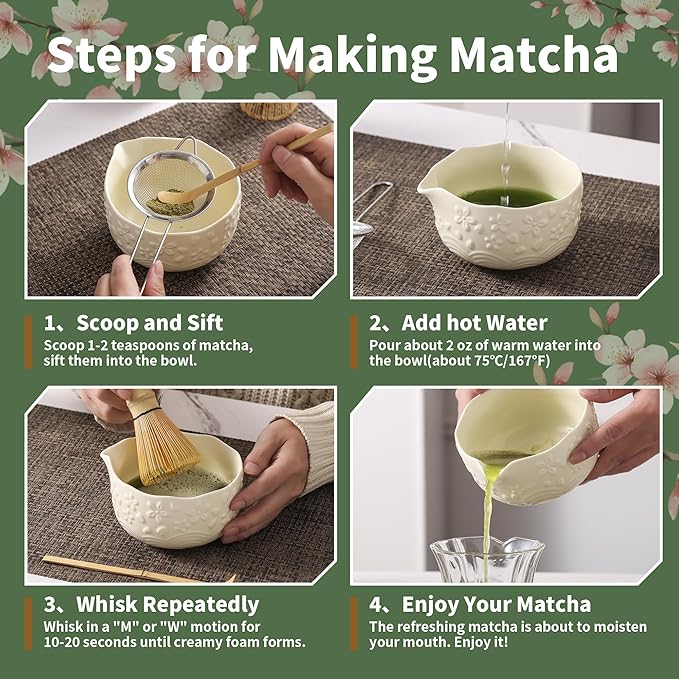 Steps for Making Matcha

1、Scoop and Sift
Scoop 1-2 teaspoons of matcha, sift them into the bowl.

2、Add hot Water
Pour about 2 oz of warm water into the bowl(about 75℃/167°F)

3、Whisk Repeatedly
Whisk in a "M" or "W" motion for 10-20 seconds until creamy foam forms.

4、Enjoy Your Matcha
The refreshing matcha is about to moisten your mouth. Enjoy it!