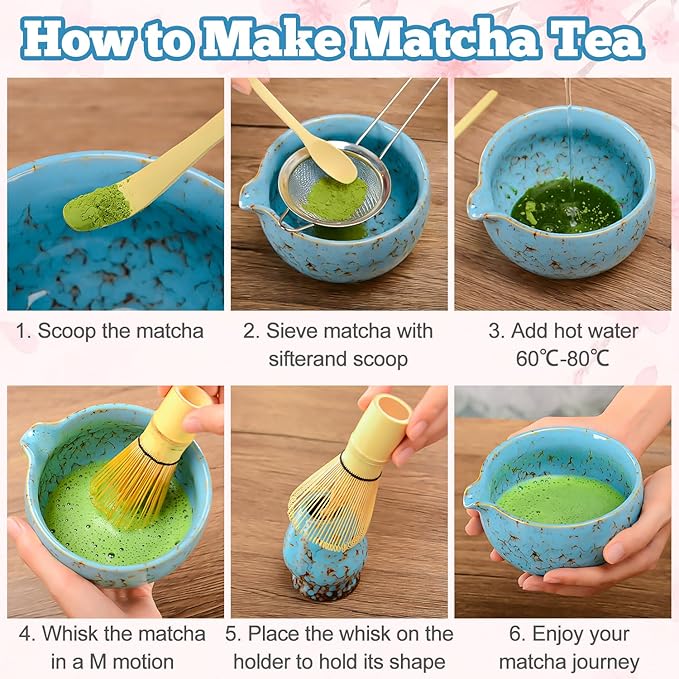 How to Make Matcha Tea

1. Scoop the matcha

2. Sieve matcha with sifterand scoop

3. Add hot water 60℃-80℃

4. Whisk the matcha in a M motion

5. Place the whisk on the holder to hold its shape

6. Enjoy your matcha journey