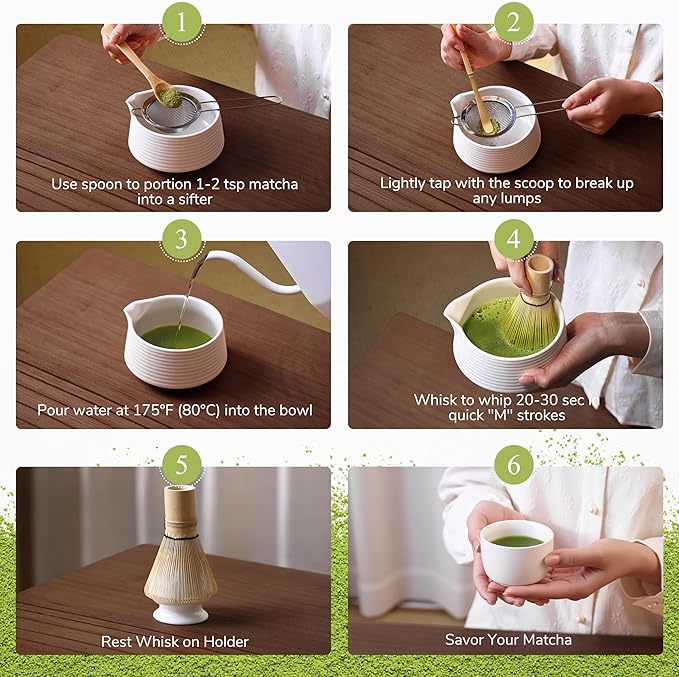 1

Use spoon to portion 1-2 tsp matcha into a sifter

2

Lightly tap with the scoop to break up any lumps

3

Pour water at 175°F (80°C) into the bowl

4

Whisk to whip 20-30 sec in quick "M" strokes

5

Rest Whisk on Holder

6

Savor Your Matcha