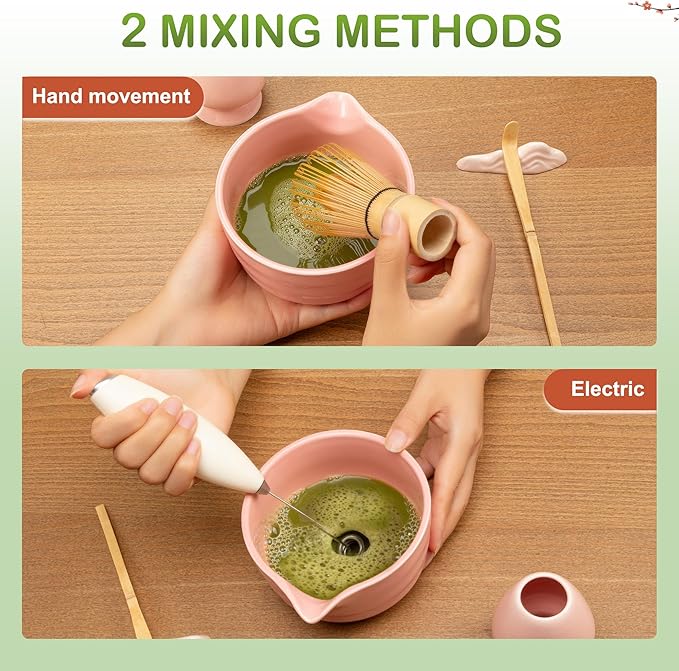 2 MIXING METHODS

Hand movement

Electric