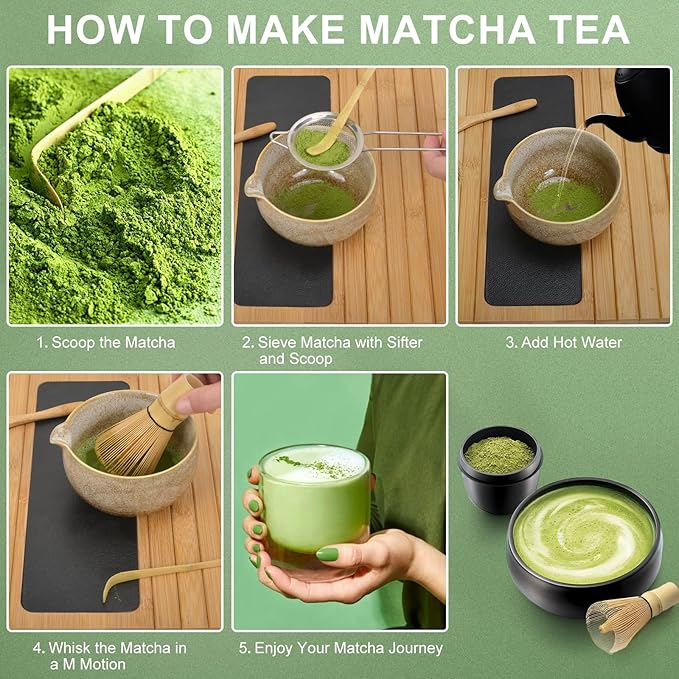 HOW TO MAKE MATCHA TEA

1. Scoop the Matcha

2. Sieve Matcha with Sifter and Scoop

3. Add Hot Water

4. Whisk the Matcha in a M Motion

5. Enjoy Your Matcha Journey