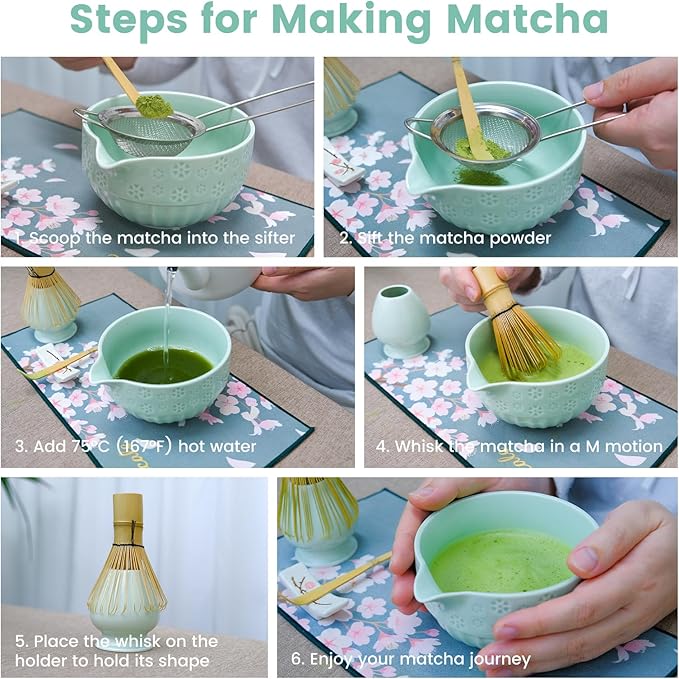 Steps for Making Matcha

1. Scoop the matcha into the sifter

2. Sift the matcha powder

3. Add 75°C (167°F) hot water

4. Whisk the matcha in a M motion

5. Place the whisk on the holder to hold its shape

6. Enjoy your matcha journey