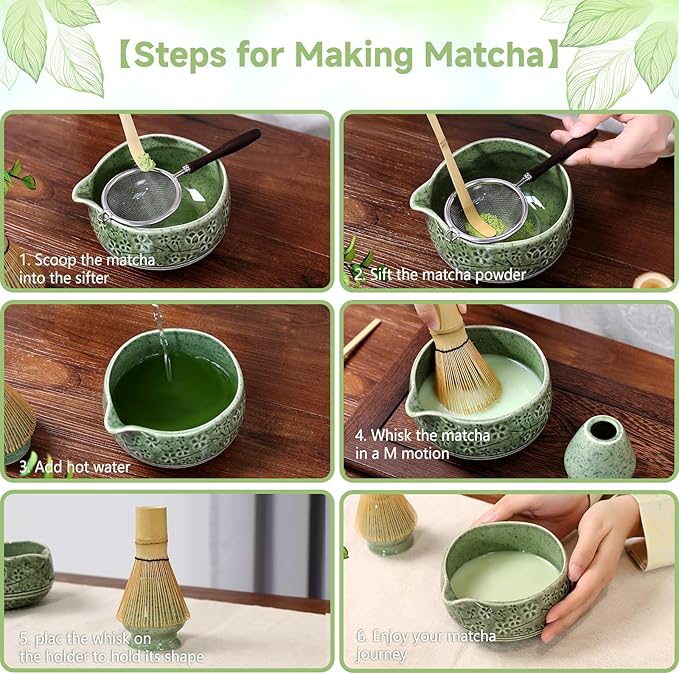 【Steps for Making Matcha】

1. Scoop the matcha into the sifter

2. Sift the matcha powder

3. Add hot water

4. Whisk the matcha in a M motion

5. plac the whisk on the holder to hold its shape

6. Enjoy your matcha journey