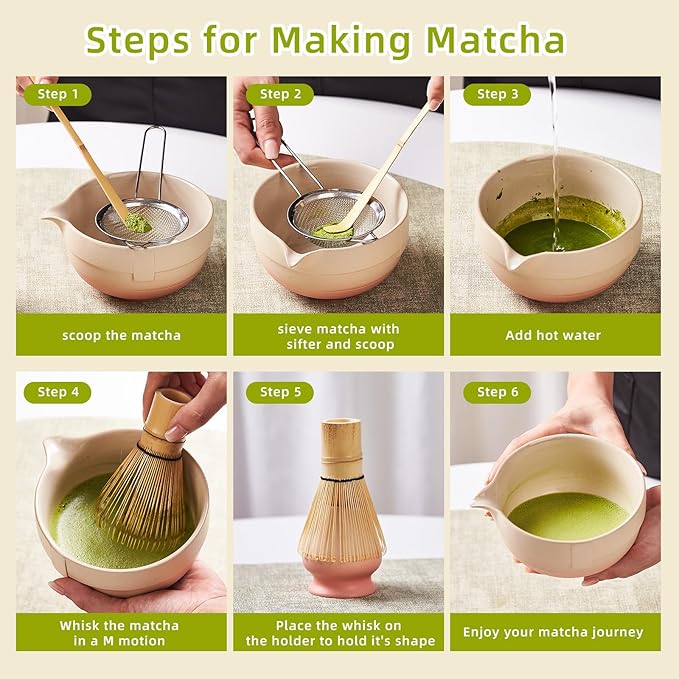 Steps for Making Matcha

Step 1

scoop the matcha

Step 2

sieve matcha with sifter and scoop

Step 3

Add hot water

Step 4

Whisk the matcha in a M motion

Step 5

Place the whisk on the holder to hold it's shape

Step 6

Enjoy your matcha journey