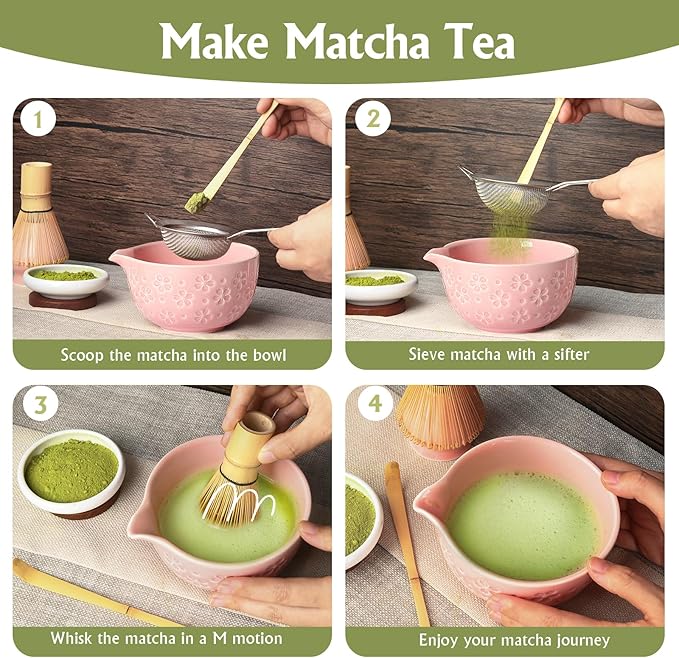 Make Matcha Tea

1

Scoop the matcha into the bowl

2

Sieve matcha with a sifter

3

Whisk the matcha in a M motion

4

Enjoy your matcha journey