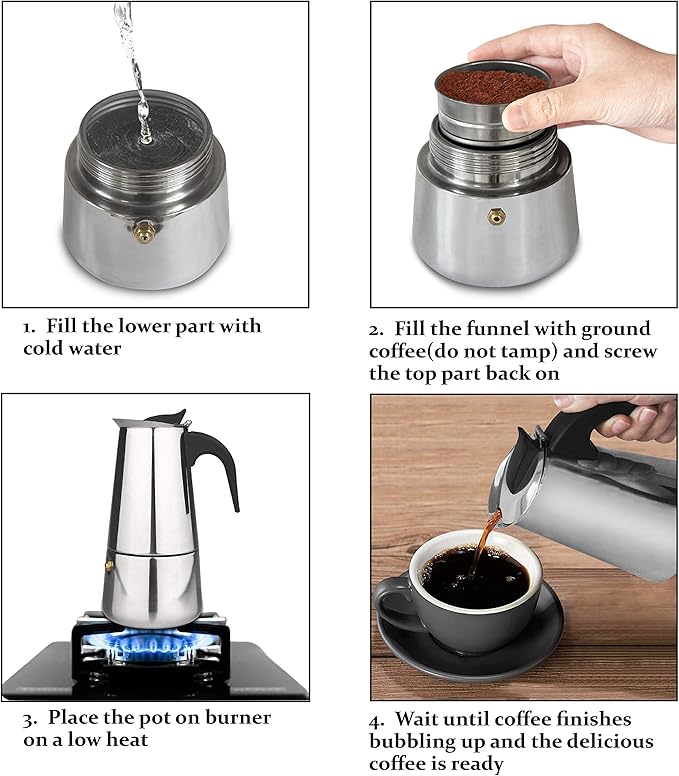 1. Fill the lower part with cold water

2. Fill the funnel with ground coffee(do not tamp) and screw the top part back on

3. Place the pot on burner on a low heat

4. Wait until coffee finishes bubbling up and the delicious coffee is ready