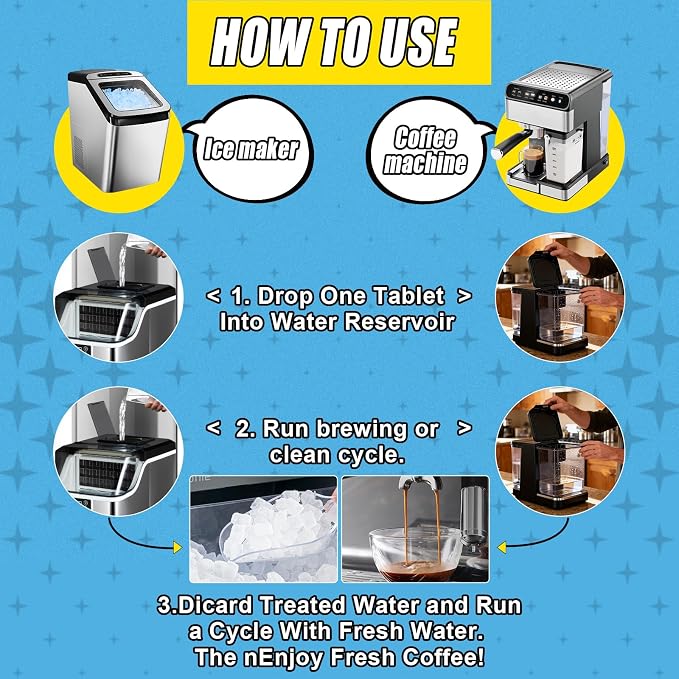 HOW TO USE

Ice maker

Coffee machine

< 1. Drop One Tablet >
Into Water Reservoir

< 2. Run brewing or >
clean cycle.

3.Dicard Treated Water and Run a Cycle With Fresh Water. The nEnjoy Fresh Coffee!