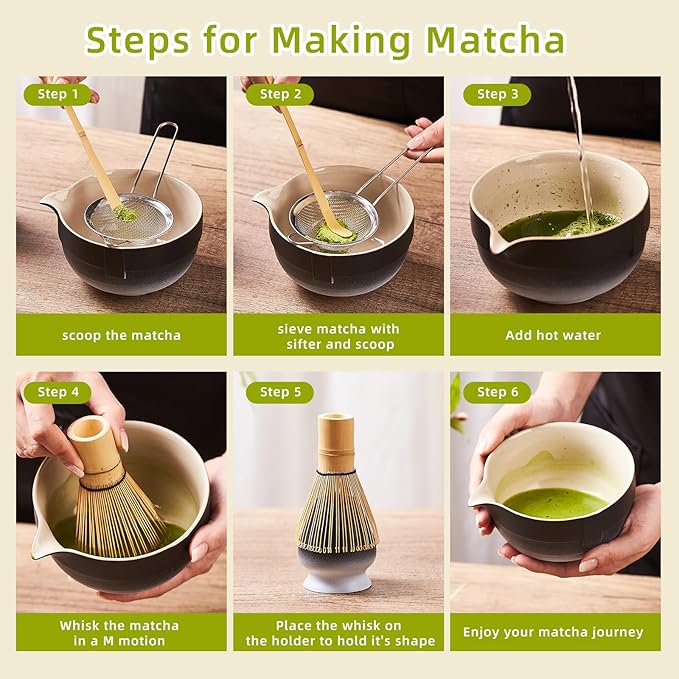 Steps for Making Matcha

Step 1

scoop the matcha

Step 2

sieve matcha with sifter and scoop

Step 3

Add hot water

Step 4

Whisk the matcha in a M motion

Step 5

Place the whisk on the holder to hold it's shape

Step 6

Enjoy your matcha journey