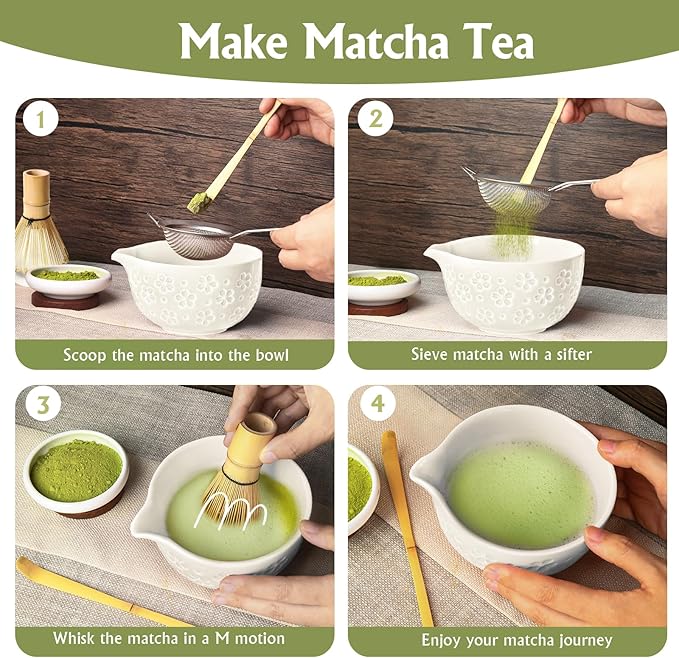 Make Matcha Tea

1
Scoop the matcha into the bowl

2
Sieve matcha with a sifter

3
Whisk the matcha in a M motion

4
Enjoy your matcha journey