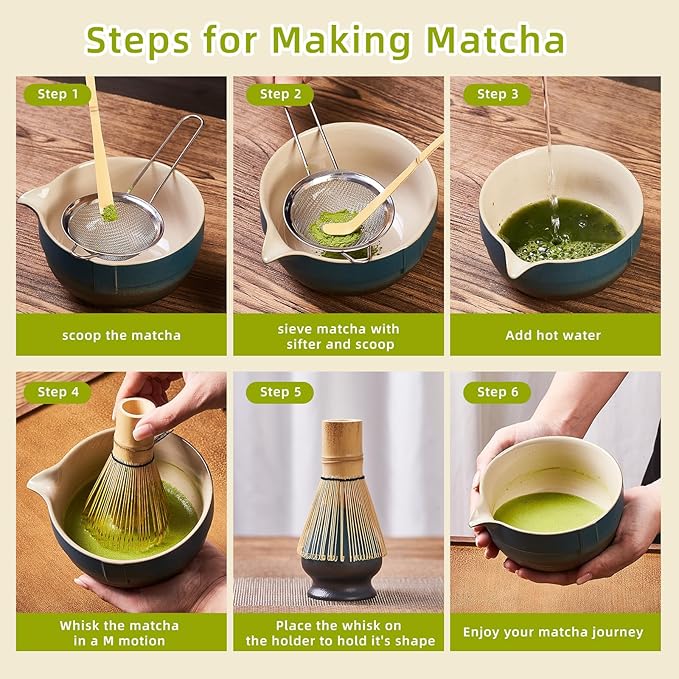 Steps for Making Matcha

Step 1

scoop the matcha

Step 2

sieve matcha with sifter and scoop

Step 3

Add hot water

Step 4

Whisk the matcha in a M motion

Step 5

Place the whisk on the holder to hold it's shape

Step 6

Enjoy your matcha journey