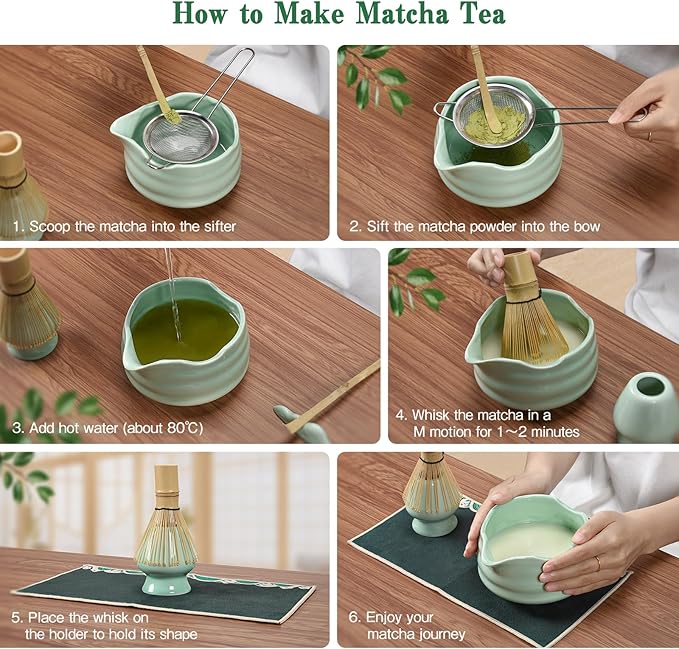 How to Make Matcha Tea

1. Scoop the matcha into the sifter

2. Sift the matcha powder into the bow

3. Add hot water (about 80℃)

4. Whisk the matcha in a M motion for 1～2 minutes

5. Place the whisk on the holder to hold its shape

6. Enjoy your matcha journey