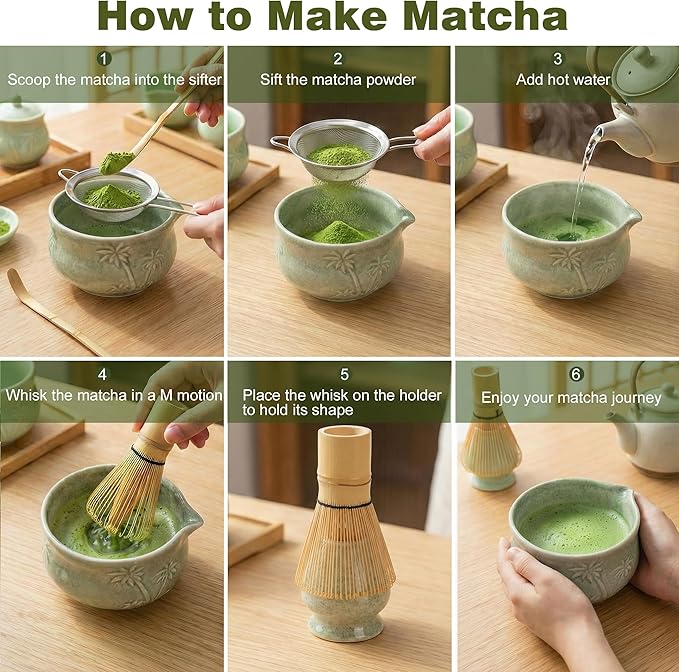 How to Make Matcha

1
Scoop the matcha into the sifter

2
Sift the matcha powder

3
Add hot water

4
Whisk the matcha in a M motion

5
Place the whisk on the holder to hold its shape

6
Enjoy your matcha journey