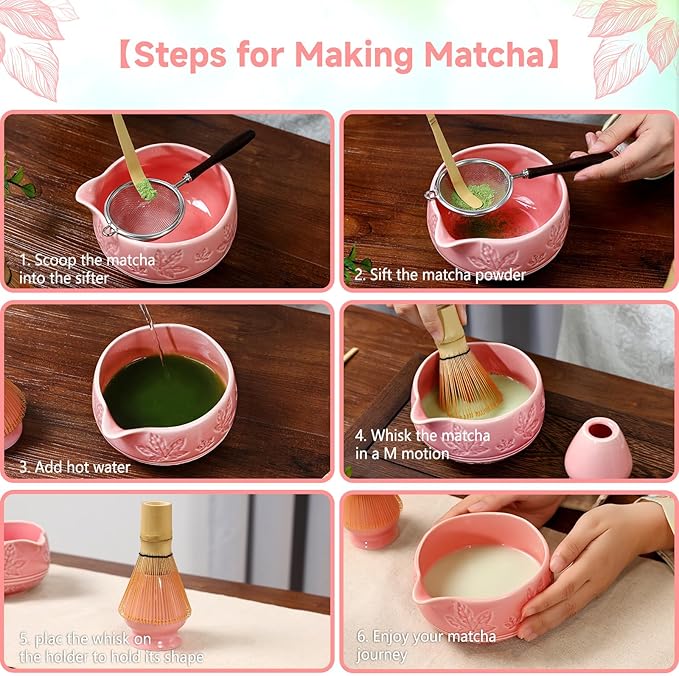 【Steps for Making Matcha】

1. Scoop the matcha into the sifter

2. Sift the matcha powder

3. Add hot water

4. Whisk the matcha in a M motion

5. plac the whisk on the holder to hold its shape

6. Enjoy your matcha journey