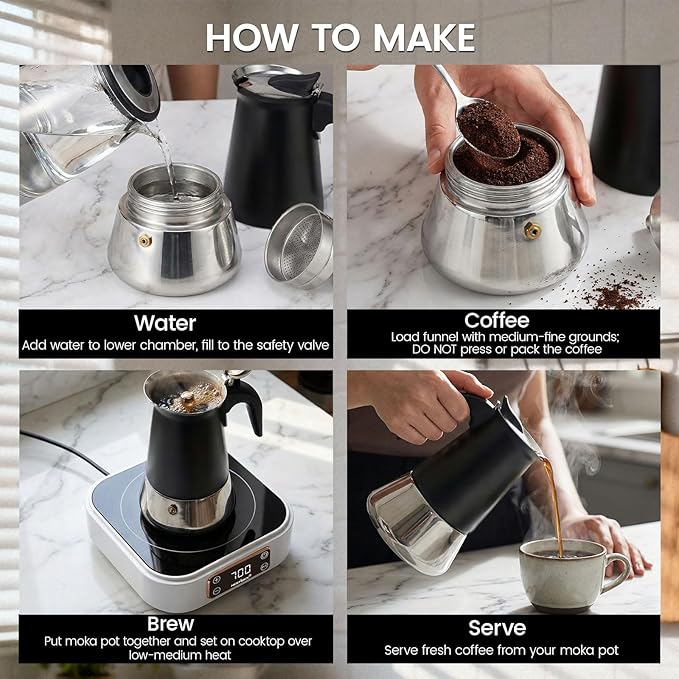 HOW TO MAKE

Water
Add water to lower chamber, fill to the safety valve

Coffee
Load funnel with medium-fine grounds; DO NOT press or pack the coffee

700

Brew
Put moka pot together and set on cooktop over low-medium heat

Serve
Serve fresh coffee from your moka pot