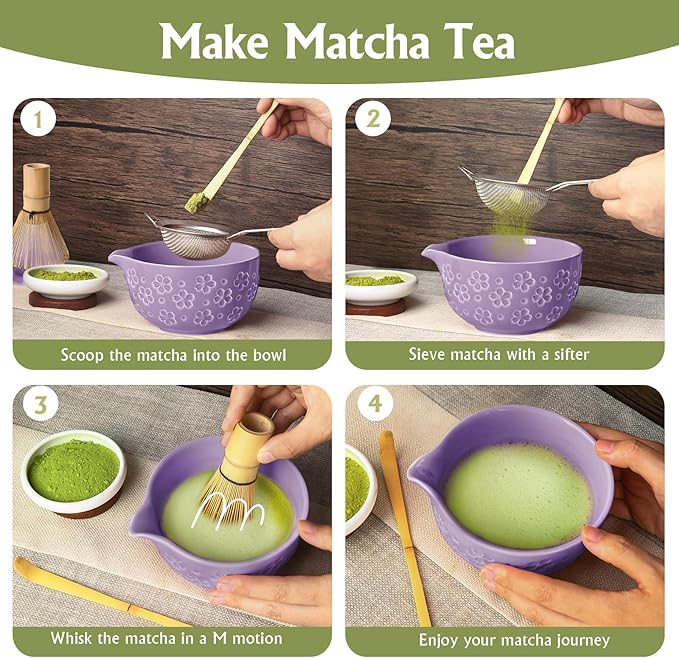 Make Matcha Tea

1

Scoop the matcha into the bowl

2

Sieve matcha with a sifter

3

Whisk the matcha in a M motion

4

Enjoy your matcha journey