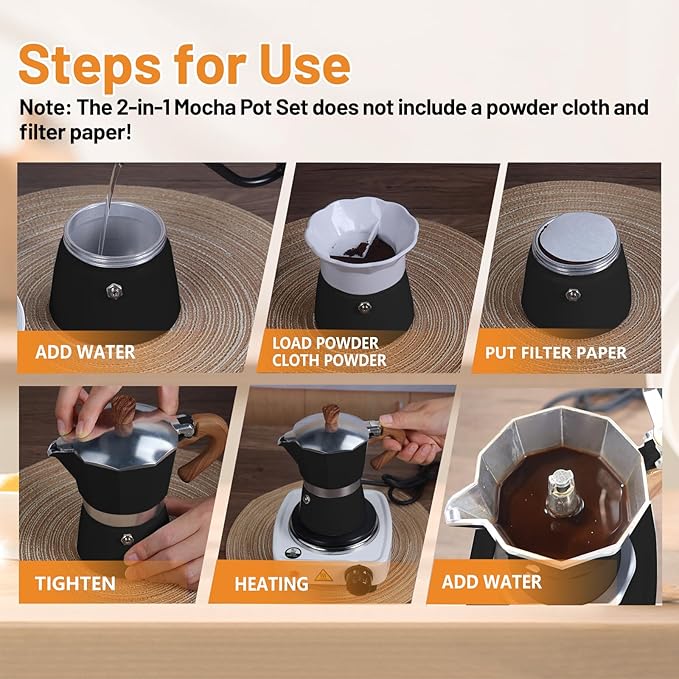 Steps for Use

Note: The 2-in-1 Mocha Pot Set does not include a powder cloth and filter paper!

ADD WATER

LOAD POWDER
CLOTH POWDER

PUT FILTER PAPER

TIGHTEN

HEATING

ADD WATER