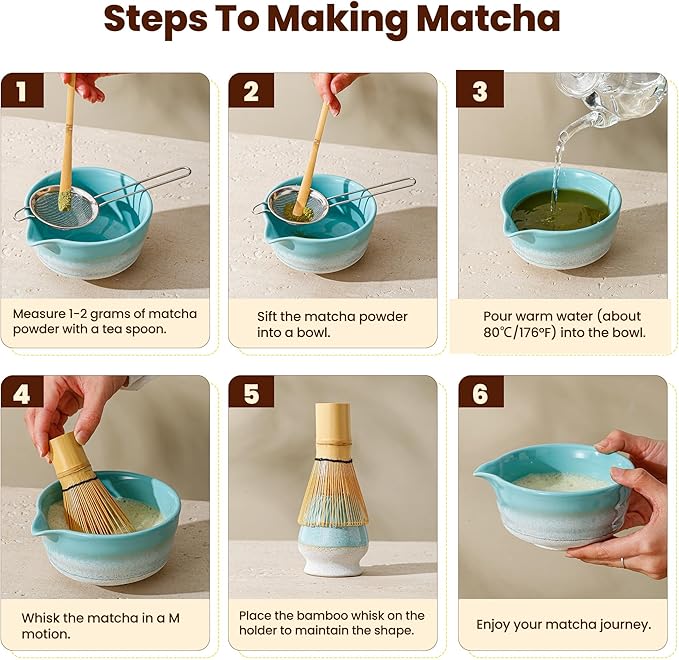 Steps To Making Matcha

1

Measure 1-2 grams of matcha powder with a tea spoon.

2

Sift the matcha powder into a bowl.

3

Pour warm water (about 80℃/176℉) into the bowl.

4

Whisk the matcha in a M motion.

5

Place the bamboo whisk on the holder to maintain the shape.

6

Enjoy your matcha journey.