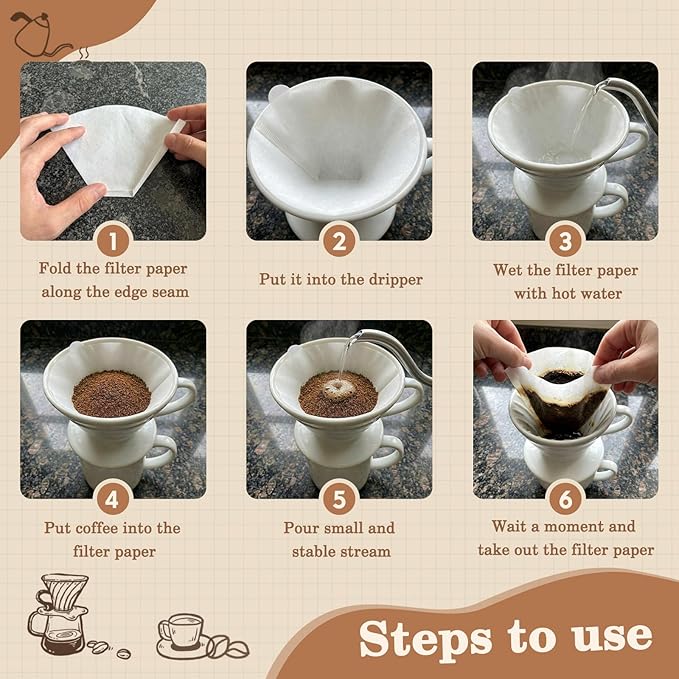 1
Fold the filter paper along the edge seam

2
Put it into the dripper

3
Wet the filter paper with hot water

4
Put coffee into the filter paper

5
Pour small and stable stream

6
Wait a moment and take out the filter paper

Steps to use