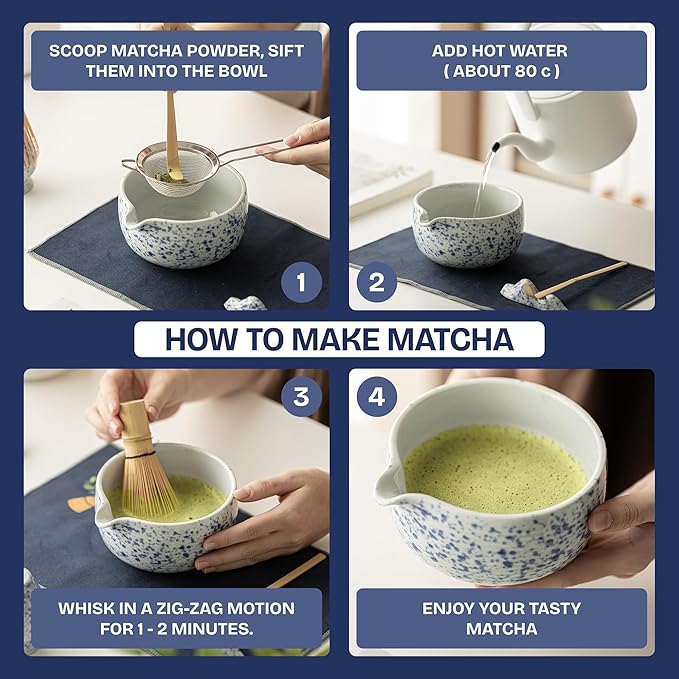 SCOOP MATCHA POWDER, SIFT THEM INTO THE BOWL

1

ADD HOT WATER ( ABOUT 80 c )

2

HOW TO MAKE MATCHA

3

WHISK IN A ZIG-ZAG MOTION FOR 1 - 2 MINUTES.

4

ENJOY YOUR TASTY MATCHA