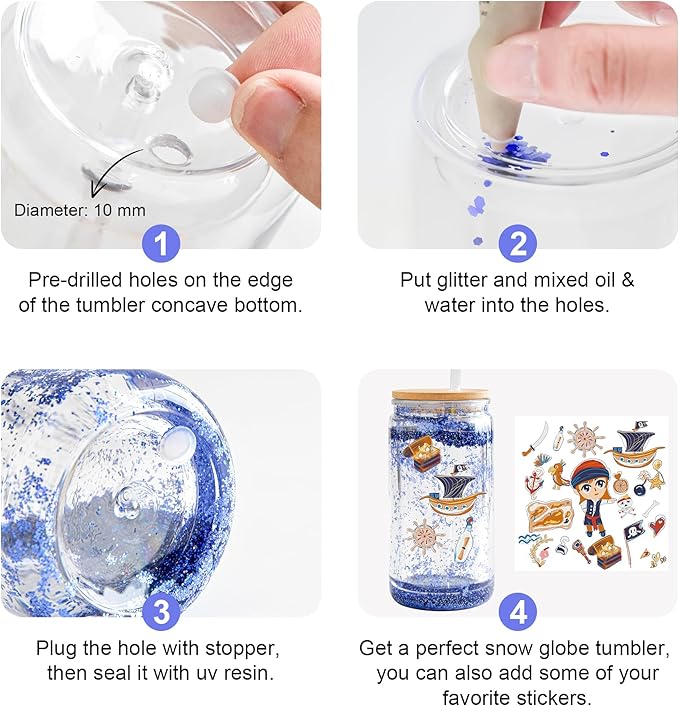 Diameter: 10 mm

1

Pre-drilled holes on the edge of the tumbler concave bottom.

2

Put glitter and mixed oil & water into the holes.

3

Plug the hole with stopper, then seal it with uv resin.

4

Get a perfect snow globe tumbler, you can also add some of your favorite stickers.