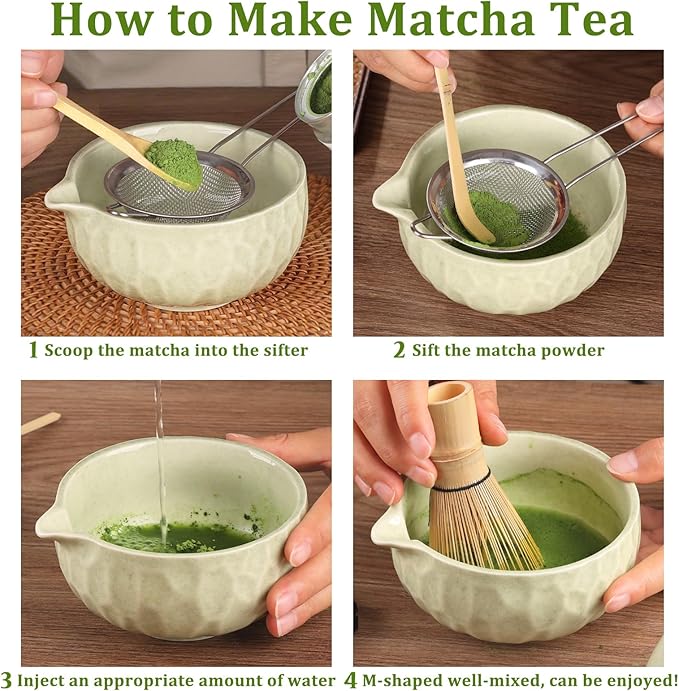 How to Make Matcha Tea

1 Scoop the matcha into the sifter

2 Sift the matcha powder

3 Inject an appropriate amount of water

4 M-shaped well-mixed, can be enjoyed!