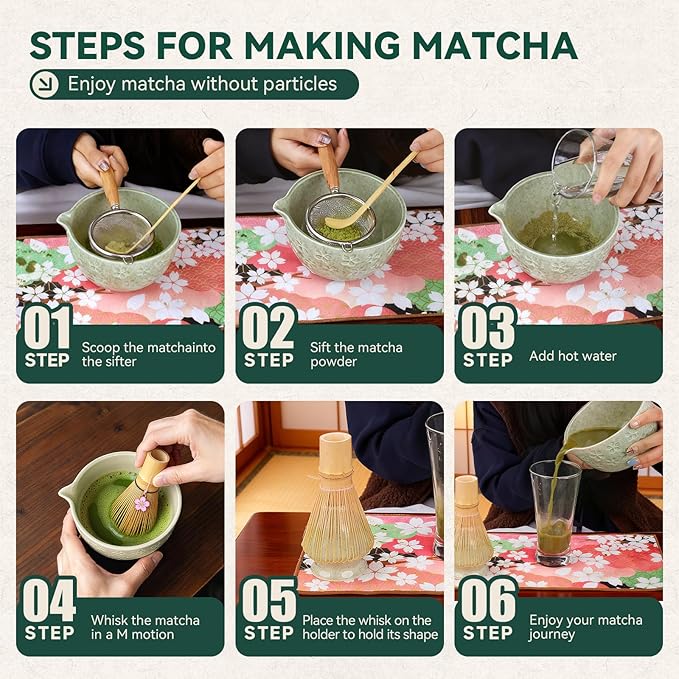 STEPS FOR MAKING MATCHA

Enjoy matcha without particles

01 STEP Scoop the matchainto the sifter

02 STEP Sift the matcha powder

03 STEP Add hot water

04 STEP Whisk the matcha in a M motion

05 STEP Place the whisk on the holder to hold its shape

06 STEP Enjoy your matcha journey