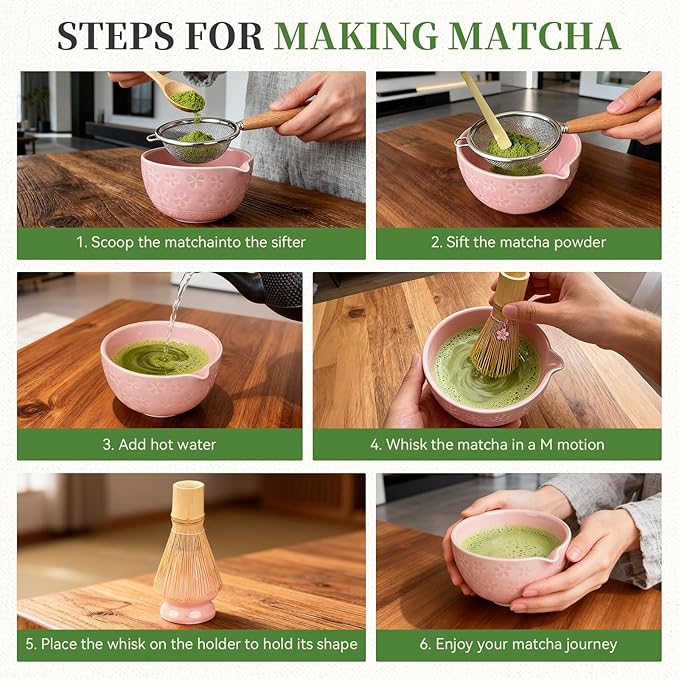 STEPS FOR MAKING MATCHA

1. Scoop the matchainto the sifter

2. Sift the matcha powder

3. Add hot water

4. Whisk the matcha in a M motion

5. Place the whisk on the holder to hold its shape

6. Enjoy your matcha journey