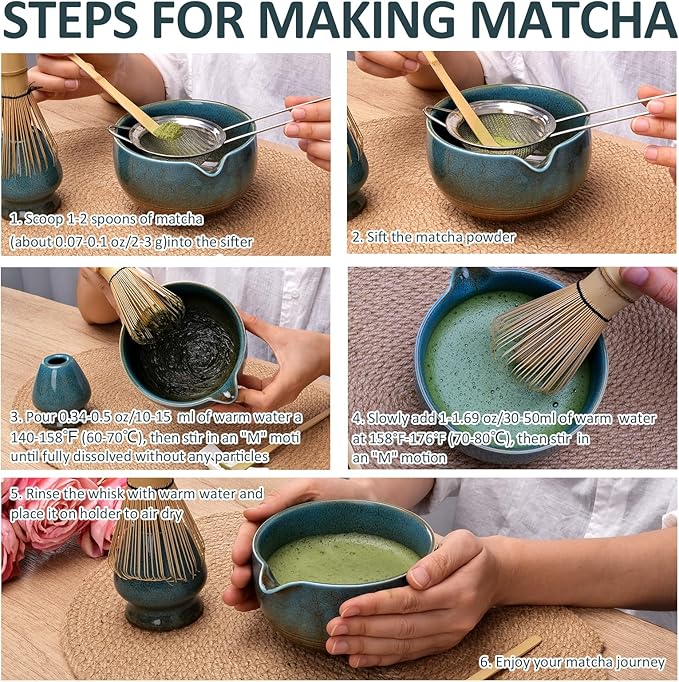 STEPS FOR MAKING MATCHA

1. Scoop 1-2 spoons of matcha (about 0.07-0.1 oz/2-3 g)into the sifter

2. Sift the matcha powder

3. Pour 0.34-0.5 oz/10-15 ml of warm water a 140-158℉ (60-70℃), then stir in an "M" moti until fully dissolved without any particles

4. Slowly add 1-1.69 oz/30-50ml of warm water at 158°F-176°F (70-80℃), then stir in an "M" motion

5. Rinse the whisk with warm water and place it on holder to air dry

6. Enjoy your matcha journey