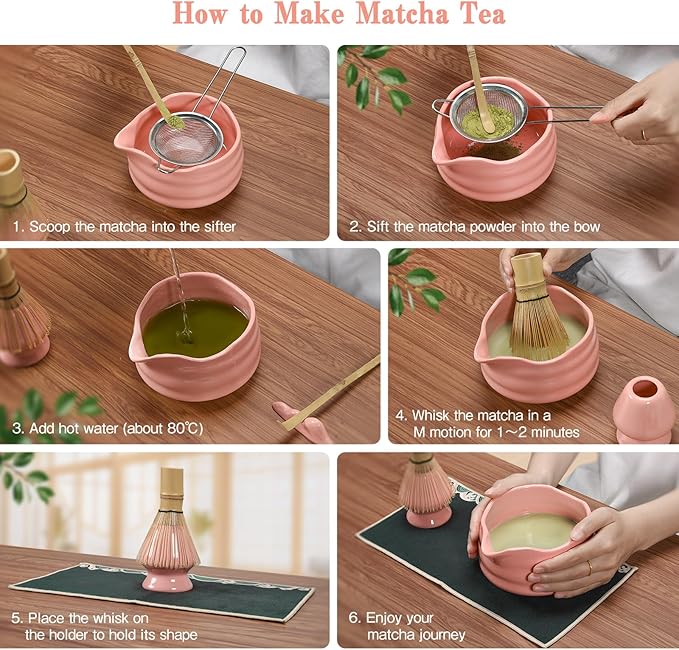 How to Make Matcha Tea

1. Scoop the matcha into the sifter

2. Sift the matcha powder into the bow

3. Add hot water (about 80℃)

4. Whisk the matcha in a M motion for 1～2 minutes

5. Place the whisk on the holder to hold its shape

6. Enjoy your matcha journey