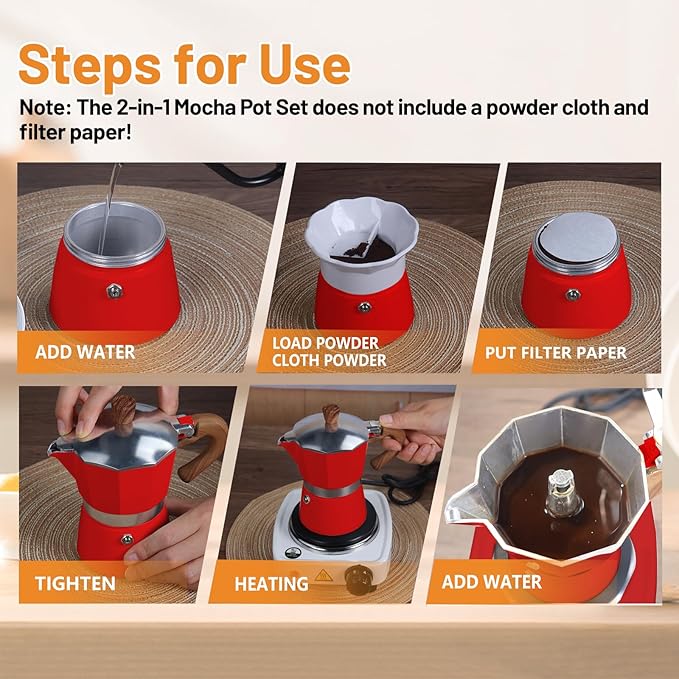 Steps for Use

Note: The 2-in-1 Mocha Pot Set does not include a powder cloth and filter paper!

ADD WATER

LOAD POWDER CLOTH POWDER

PUT FILTER PAPER

TIGHTEN

HEATING

ADD WATER