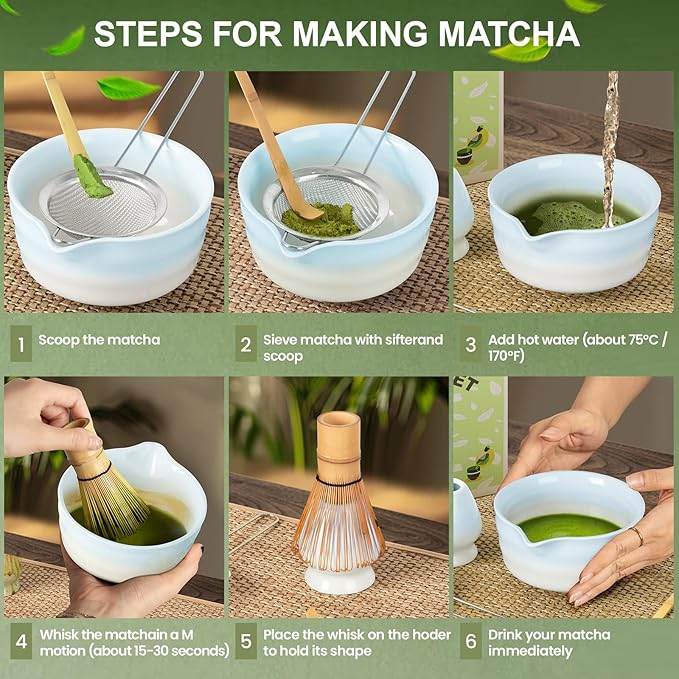 STEPS FOR MAKING MATCHA

1 Scoop the matcha

2 Sieve matcha with sifterand scoop

3 Add hot water (about 75°C / 170°F)

4 Whisk the matchain a M motion (about 15-30 seconds)

5 Place the whisk on the hoder to hold its shape

6 Drink your matcha immediately