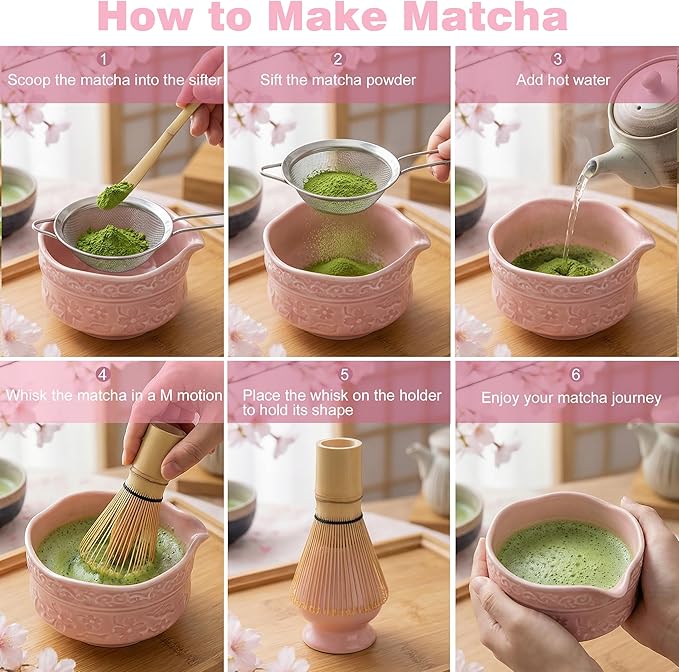 How to Make Matcha

1
Scoop the matcha into the sifter

2
Sift the matcha powder

3
Add hot water

4
Whisk the matcha in a M motion

5
Place the whisk on the holder to hold its shape

6
Enjoy your matcha journey