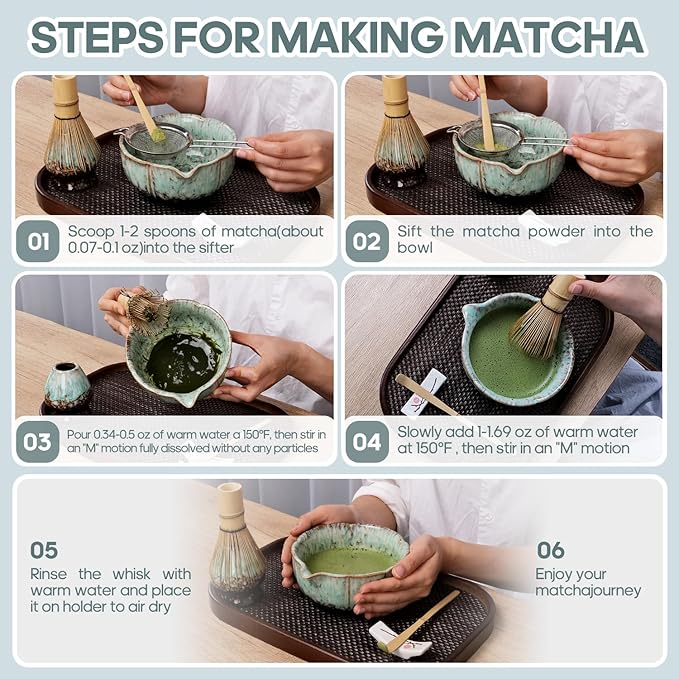 STEPS FOR MAKING MATCHA

01 Scoop 1-2 spoons of matcha(about 0.07-0.1 oz)into the sifter

02 Sift the matcha powder into the bowl

03 Pour 0.34-0.5 oz of warm water a 150°F, then stir in an "M" motion fully dissolved without any particles

04 Slowly add 1-1.69 oz of warm water at 150°F , then stir in an "M" motion

05
Rinse the whisk with warm water and place it on holder to air dry

06
Enjoy your matchajourney