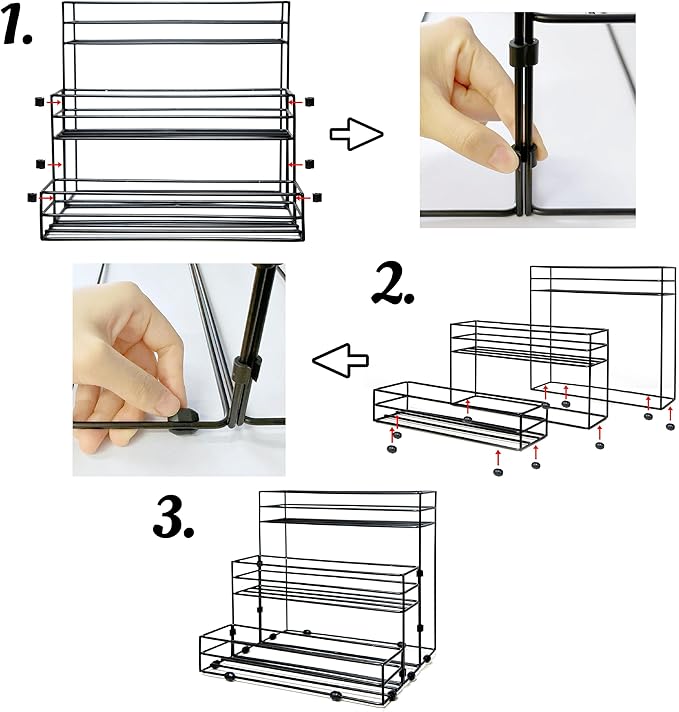 1.

2.

3.