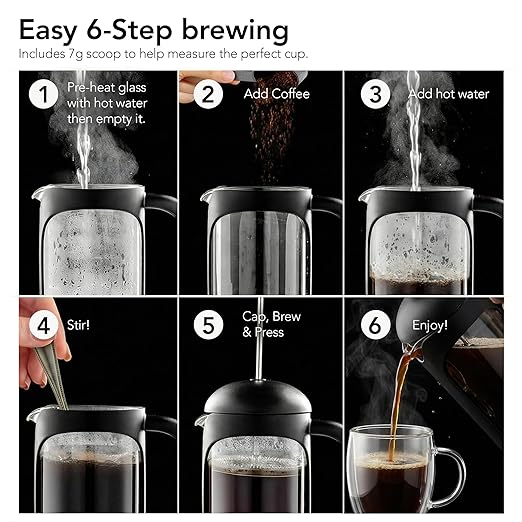 Easy 6-Step brewing
Includes 7g scoop to help measure the perfect cup.

1 Pre-heat glass with hot water then empty it.

2 Add Coffee

3 Add hot water

4 Stir!

5 Cap, Brew & Press

6 Enjoy!