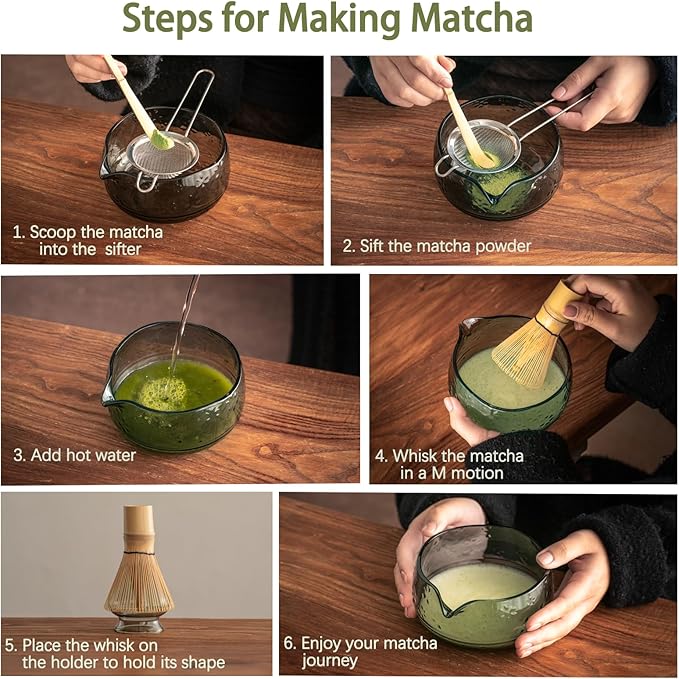 Steps for Making Matcha

1. Scoop the matcha into the sifter

2. Sift the matcha powder

3. Add hot water

4. Whisk the matcha in a M motion

5. Place the whisk on the holder to hold its shape

6. Enjoy your matcha journey