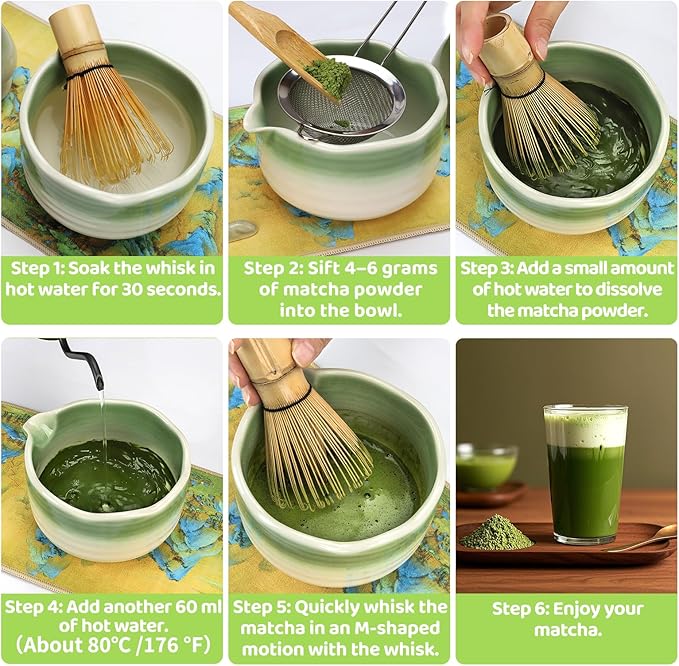 Step 1: Soak the whisk in hot water for 30 seconds.

Step 2: Sift 4–6 grams of matcha powder into the bowl.

Step 3: Add a small amount of hot water to dissolve the matcha powder.

Step 4: Add another 60 ml of hot water. (About 80°C /176 °F)

Step 5: Quickly whisk the matcha in an M-shaped motion with the whisk.

Step 6: Enjoy your matcha.