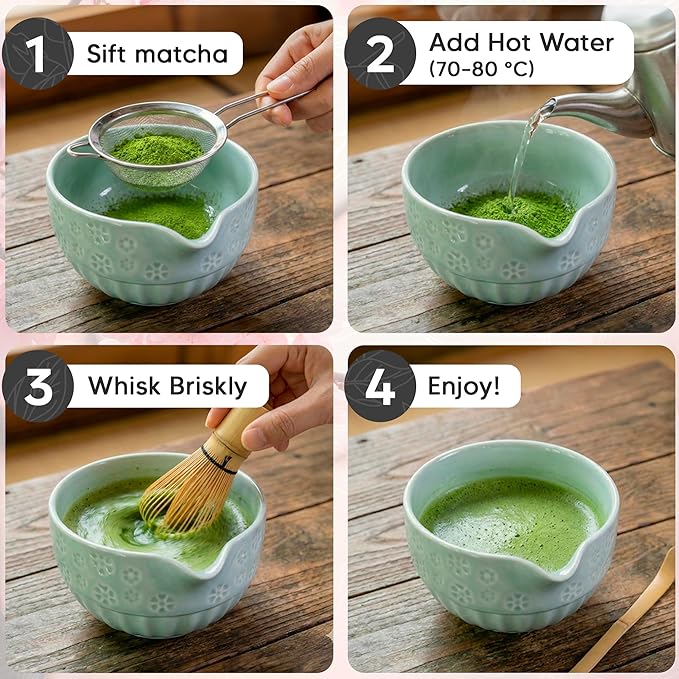 1 Sift matcha

2 Add Hot Water (70-80 °C)

3 Whisk Briskly

4 Enjoy!