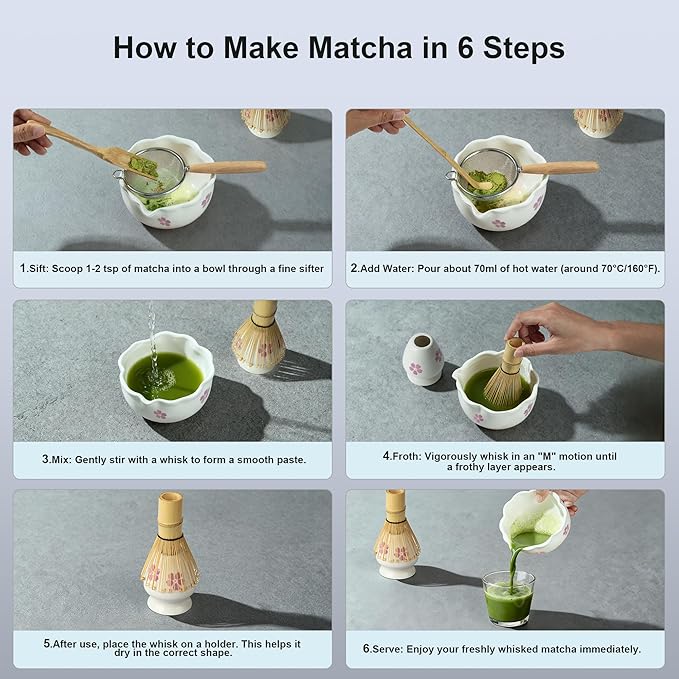 How to Make Matcha in 6 Steps

1.Sift: Scoop 1-2 tsp of matcha into a bowl through a fine sifter

2.Add Water: Pour about 70ml of hot water (around 70°C/160°F).

3.Mix: Gently stir with a whisk to form a smooth paste.

4.Froth: Vigorously whisk in an "M" motion until a frothy layer appears.

5.After use, place the whisk on a holder. This helps it dry in the correct shape.

6.Serve: Enjoy your freshly whisked matcha immediately.