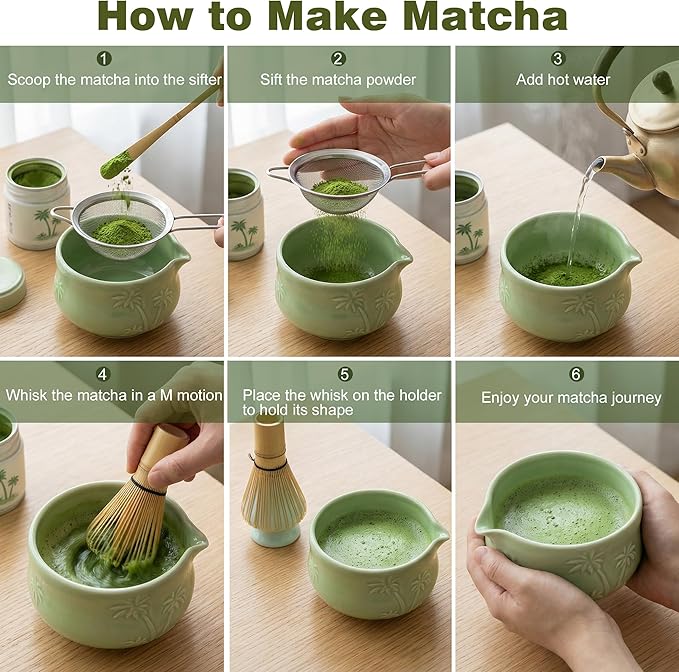 How to Make Matcha

1
Scoop the matcha into the sifter

2
Sift the matcha powder

3
Add hot water

4
Whisk the matcha in a M motion

5
Place the whisk on the holder to hold its shape

6
Enjoy your matcha journey